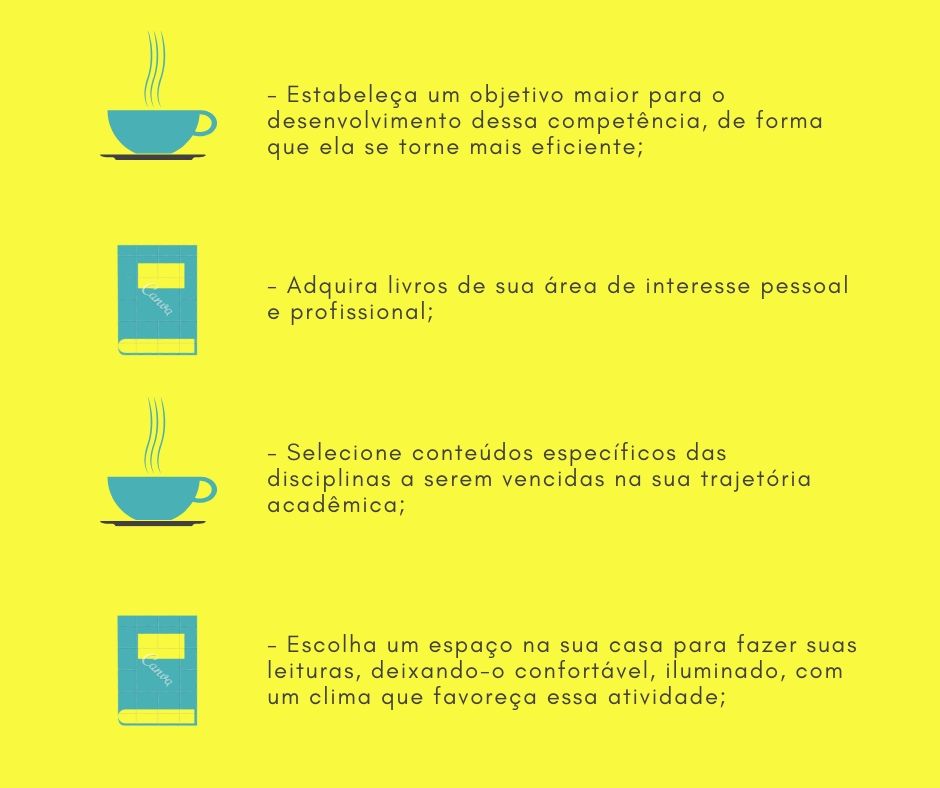 - Estabeleça um objetivo maior para o desenvolvimento dessa competência, de forma que ela se torne mais eficiente;

Canva

- Adquira livros de sua área de interesse pessoal e profissional;

- Selecione conteúdos específicos das disciplinas a serem vencidas na sua trajetória acadêmica;

Canva

- Escolha um espaço na sua casa para fazer suas leituras, deixando-o confortável, iluminado, com um clima que favoreça essa atividade;