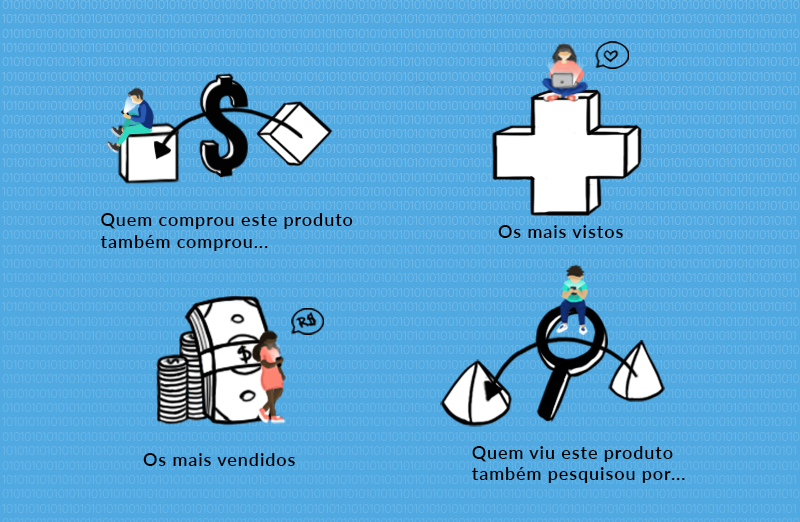 Quem comprou este produto também comprou...

Os mais vistos

R$

Os mais vendidos

Quem viu este produto também pesquisou por...