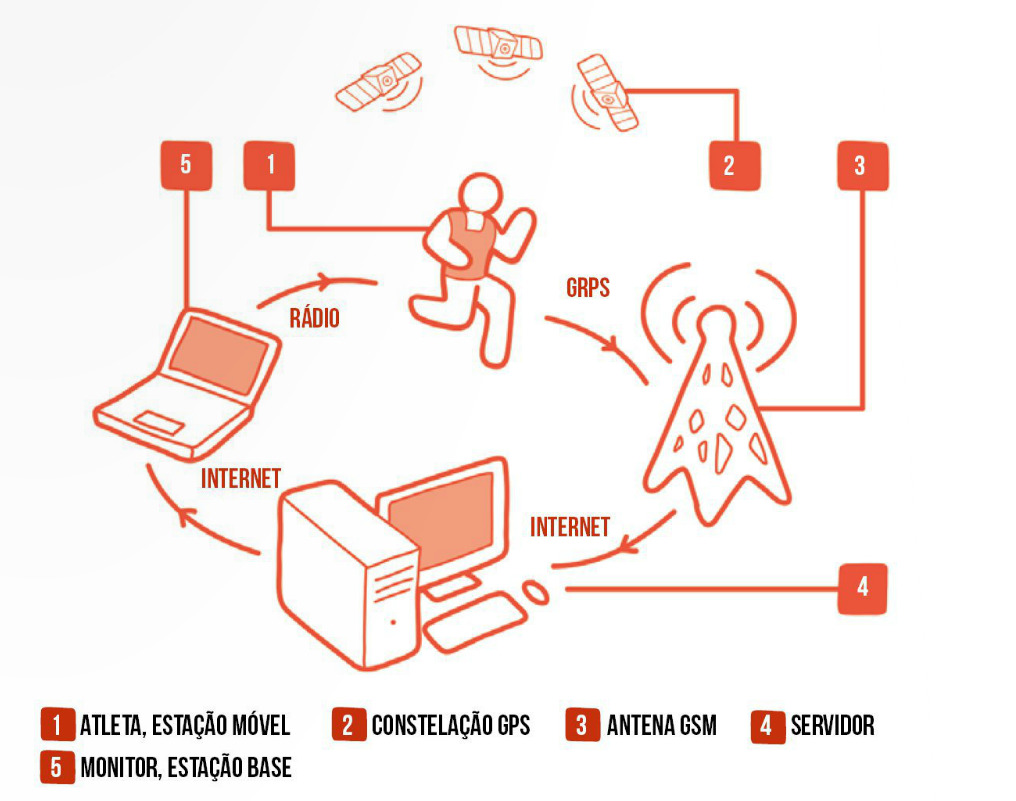 5
1
2
3
RÁDIO
GRPS
INTERNET
INTERNET
4

1 ATLETA, ESTAÇÃO MÓVEL
2 CONSTELAÇÃO GPS
3 ANTENA GSM
4 SERVIDOR
5 MONITOR, ESTAÇÃO BASE