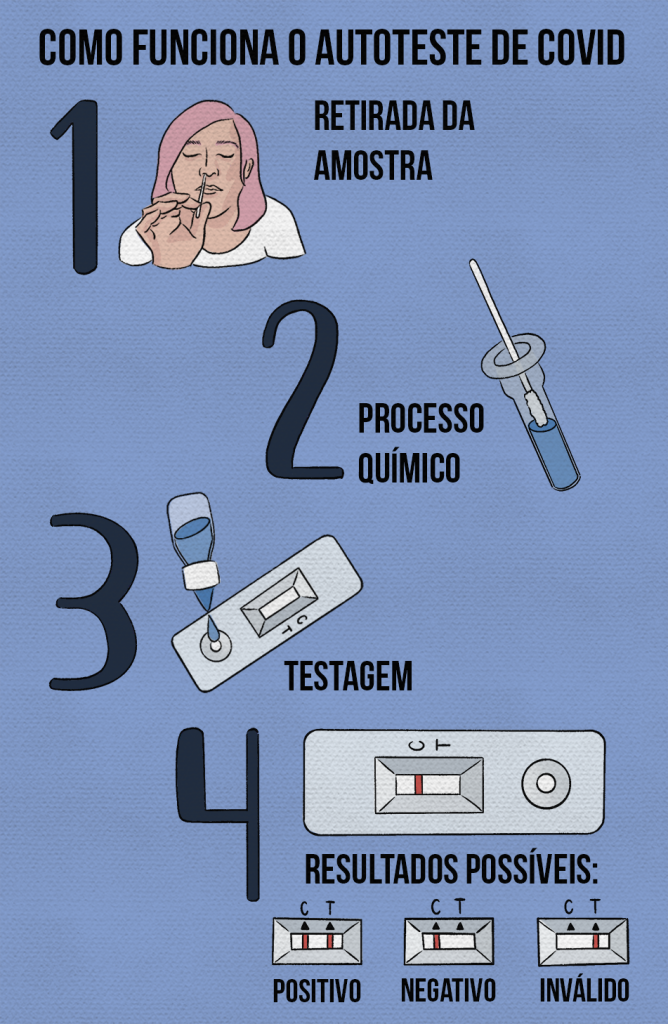 COMO FUNCIONA O AUTOTESTE DE COVID

1

RETIRADA DA AMOSTRA

2

PROCESSO QUÍMICO

3

C T

TESTAGEM

4

C T

RESULTADOS POSSÍVEIS:

C T
POSITIVO

C T
NEGATIVO

C T
INVÁLIDO